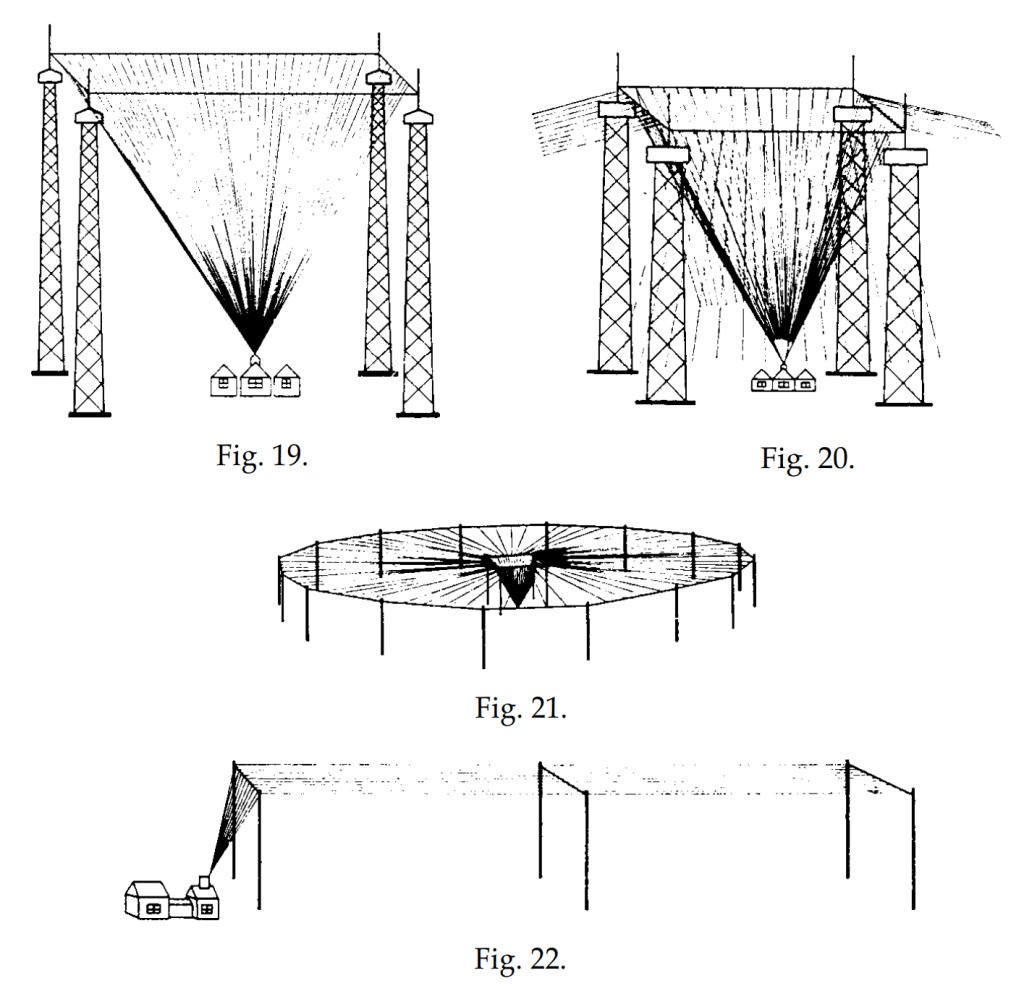 Fig. 19.

Fig. 20.

Fig. 21.

Fig. 22.